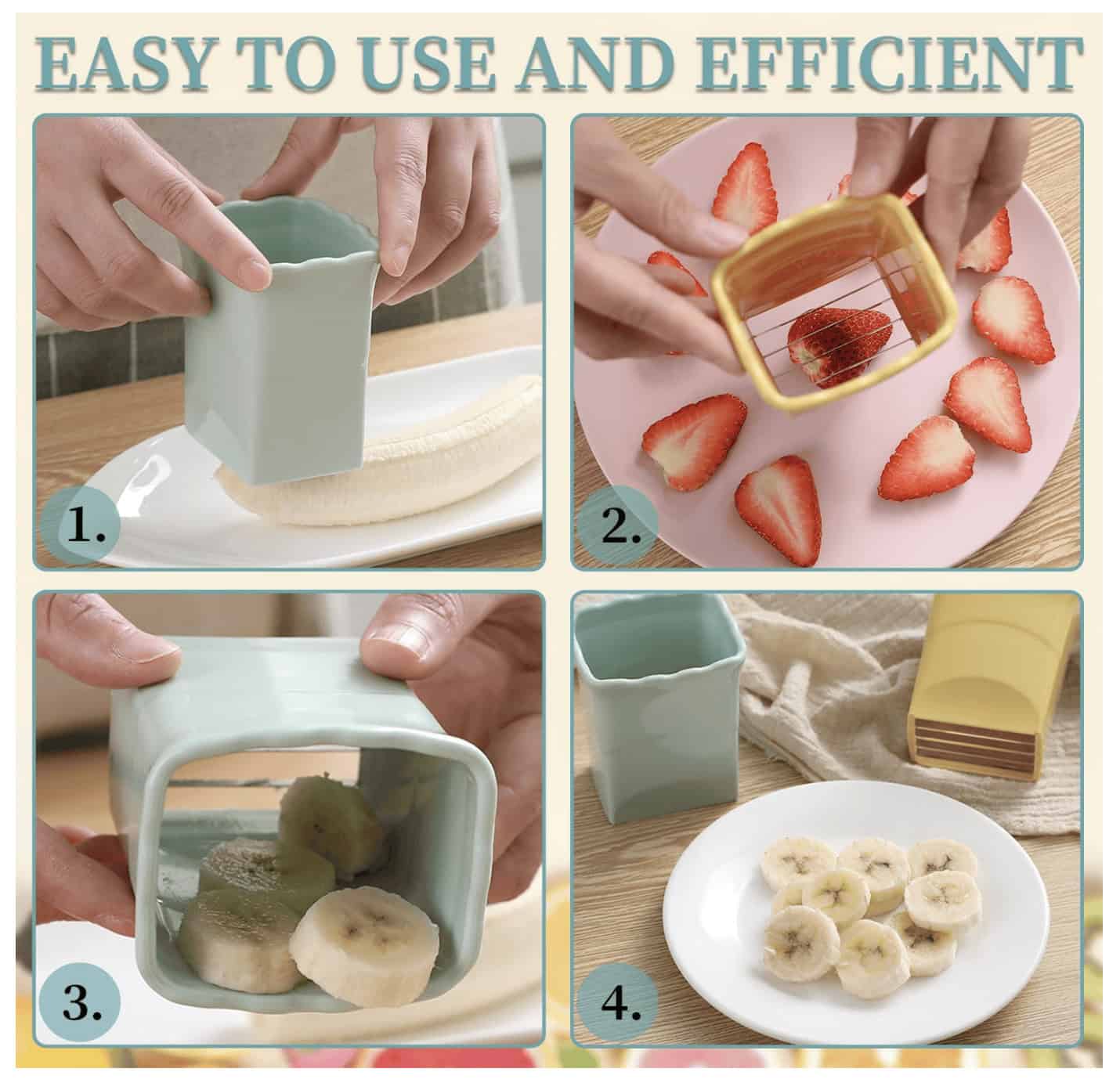 EASY TO USE AND EFFICIENT

1.

2.

3.

4.