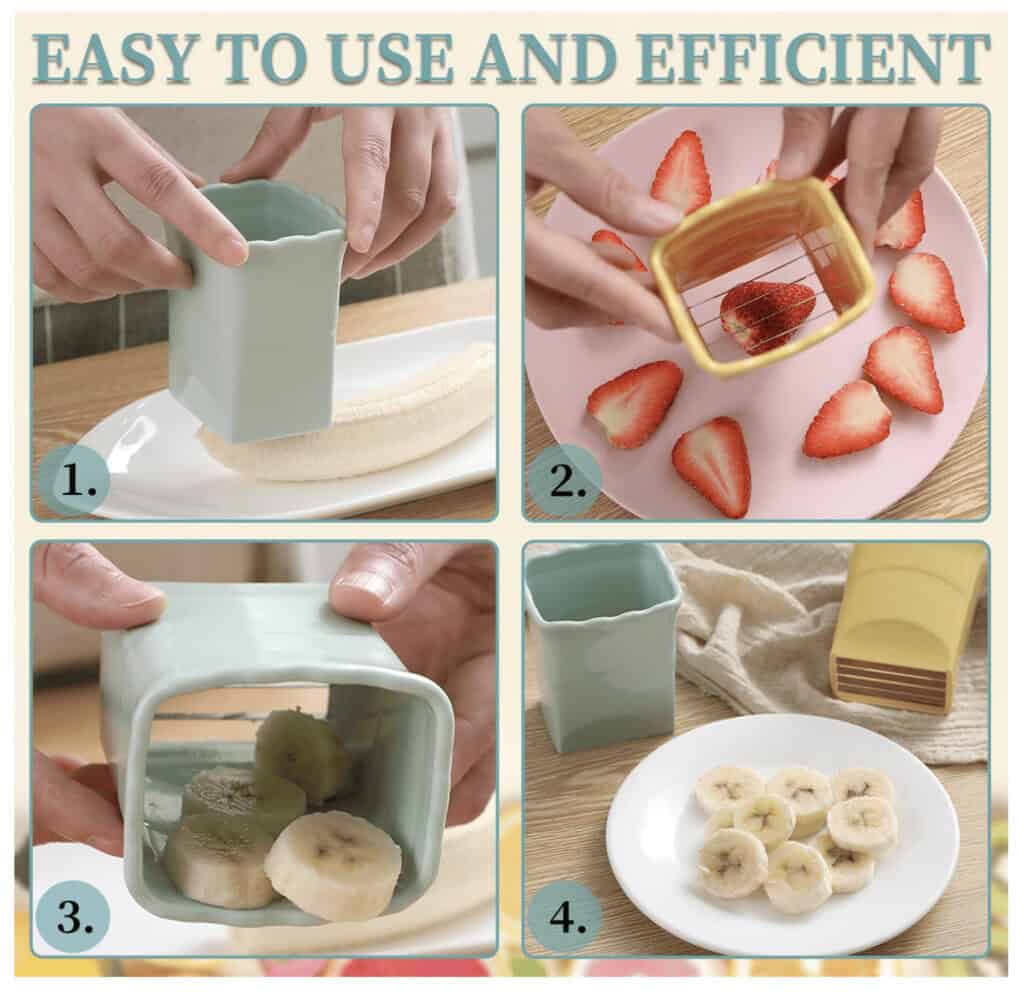 EASY TO USE AND EFFICIENT

1.

2.

3.

4.